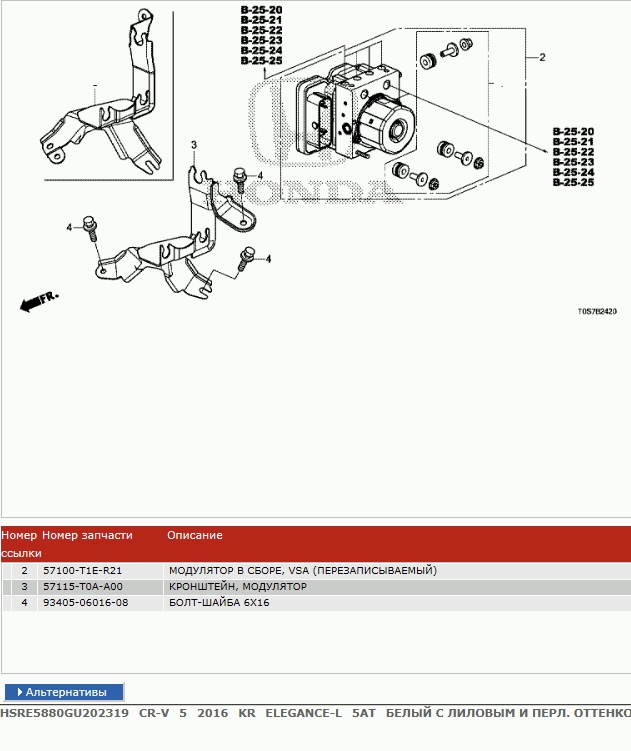 B-25-20
B-25-21
B-25-22
B-25-23
B-25-24
B-25-25

2

B-25-20
B-25-21
B-25-22
B-25-23
B-25-24
B-25-25

HONDA

3

4

4

4

FR.

T0S7B2420

| Номер ссылки | Номер запчасти | Описание |
|---|---|---|
| 2 | 57100-T1E-R21 | МОДУЛЯТОР В СБОРЕ, VSA (ПЕРЕЗАПИСЫВАЕМЫЙ) |
| 3 | 57115-T0A-A00 | КРОНШТЕЙН, МОДУЛЯТОР |
| 4 | 93405-06016-08 | БОЛТ-ШАЙБА 6X16 |

Альтернативы

HSRE5880GU202319 CR-V 5 2016 KR ELEGANCE-L 5AT БЕЛЫЙ С ЛИЛОВЫМ И ПЕРЛ. ОТТЕНКО