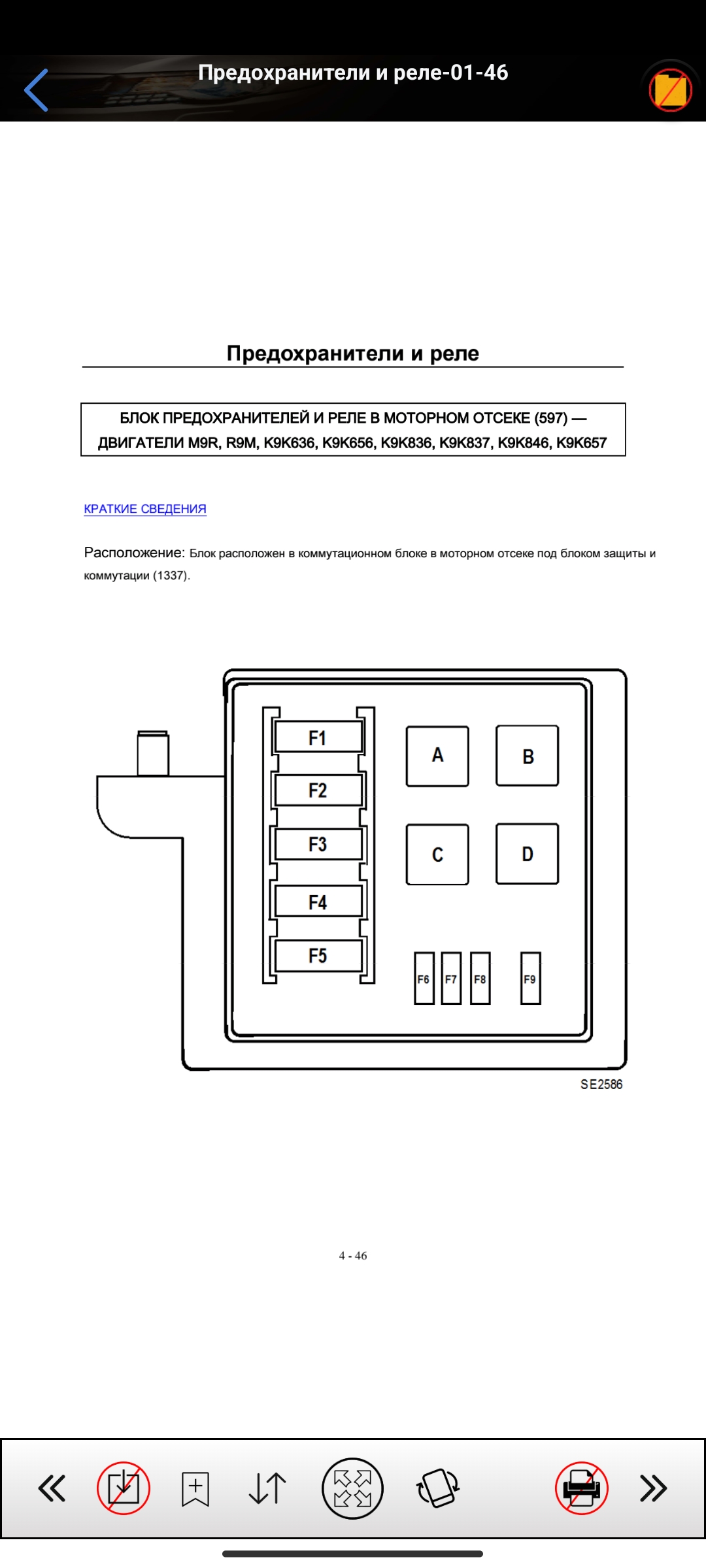 Предохранители и реле-01-46

Предохранители и реле

БЛОК ПРЕДОХРАНИТЕЛЕЙ И РЕЛЕ В МОТОРНОМ ОТСЕКЕ (597) — ДВИГАТЕЛИ M9R, R9M, K9K636, K9K656, K9K836, K9K837, K9K846, K9K657

КРАТКИЕ СВЕДЕНИЯ

Расположение: Блок расположен в коммутационном блоке в моторном отсеке под блоком защиты и коммутации (1337).

F1
F2
F3
F4
F5
A
B
C
D
F6
F7
F8
F9

SE2586

4 - 46